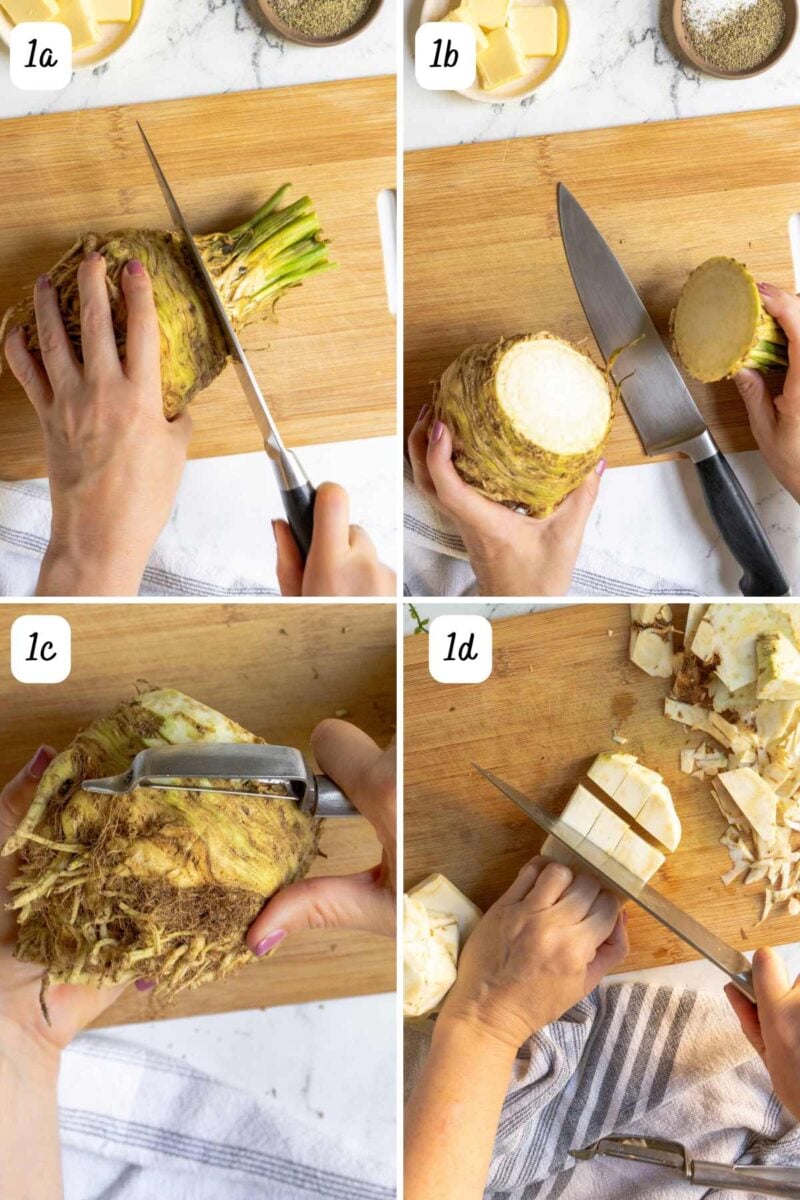 1a

1b

1c

1d